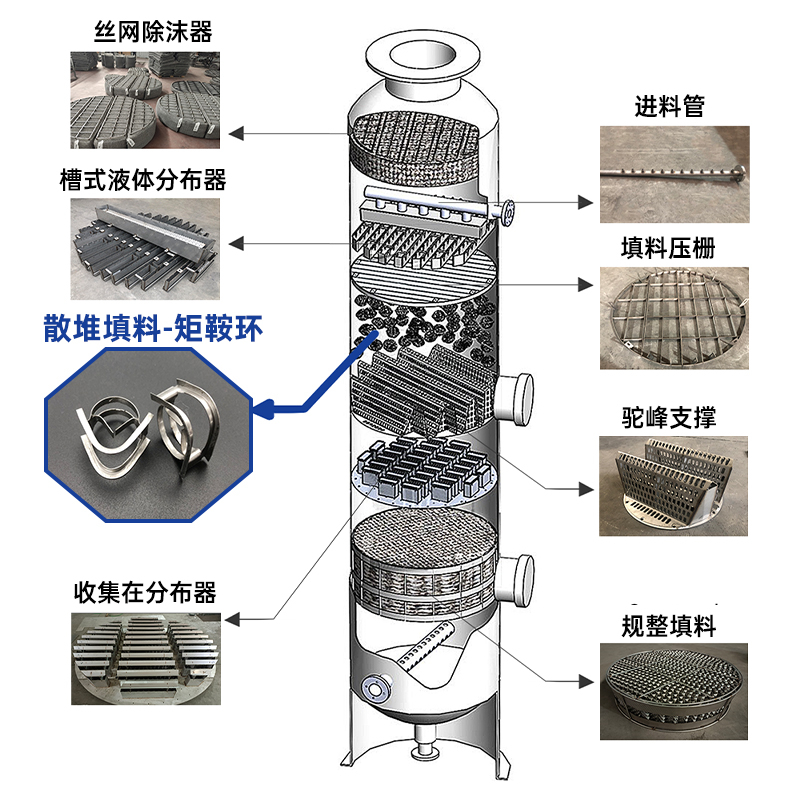 丝网除沫器

槽式液体分布器

散堆填料-矩鞍环

收集在分布器

进料管

填料压栅

驼峰支撑

规整填料